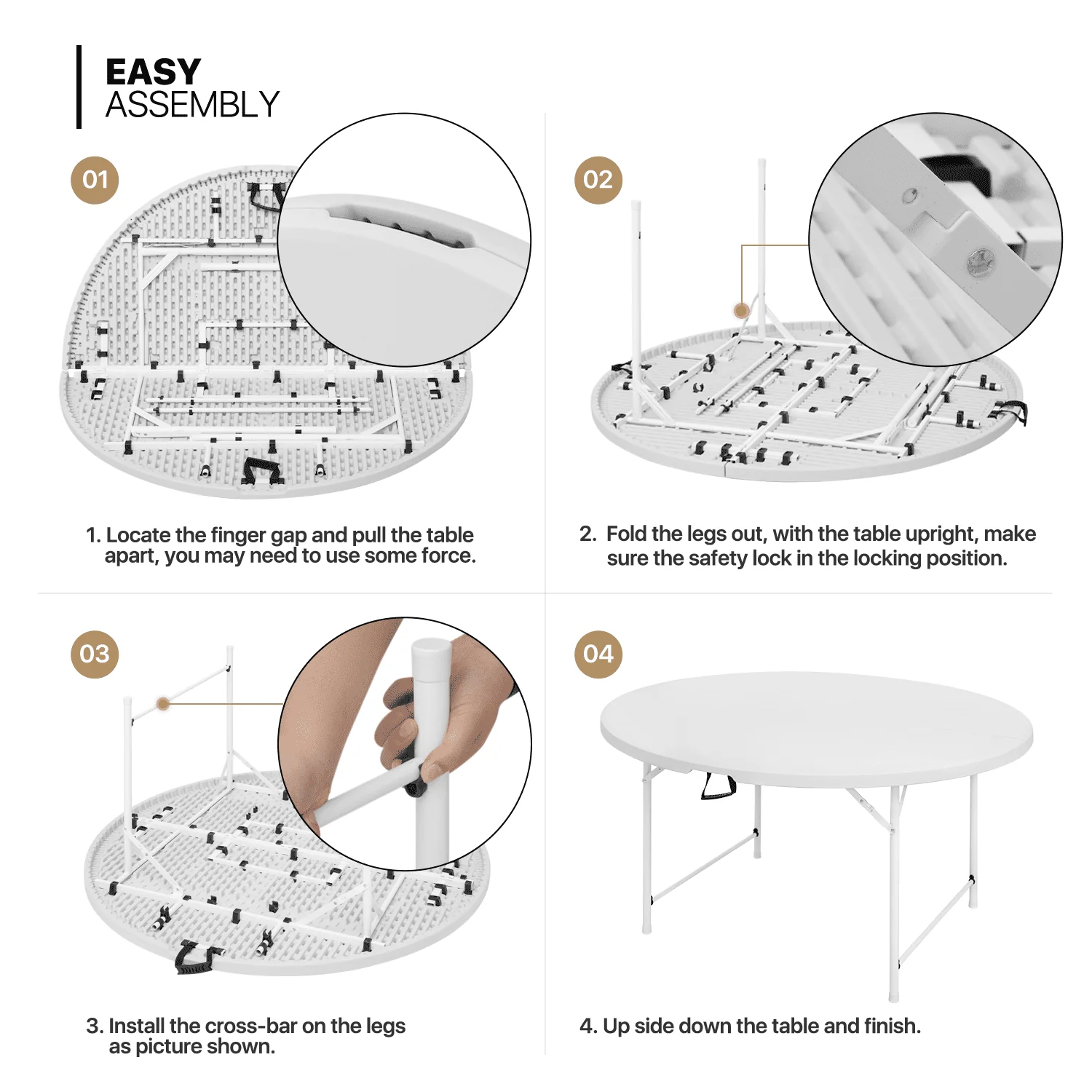 EASY
ASSEMBLY

01

1. Locate the finger gap and pull the table apart, you may need to use some force.

02

2. Fold the legs out, with the table upright, make sure the safety lock in the locking position.

03

3. Install the cross-bar on the legs as picture shown.

04

4. Up side down the table and finish.