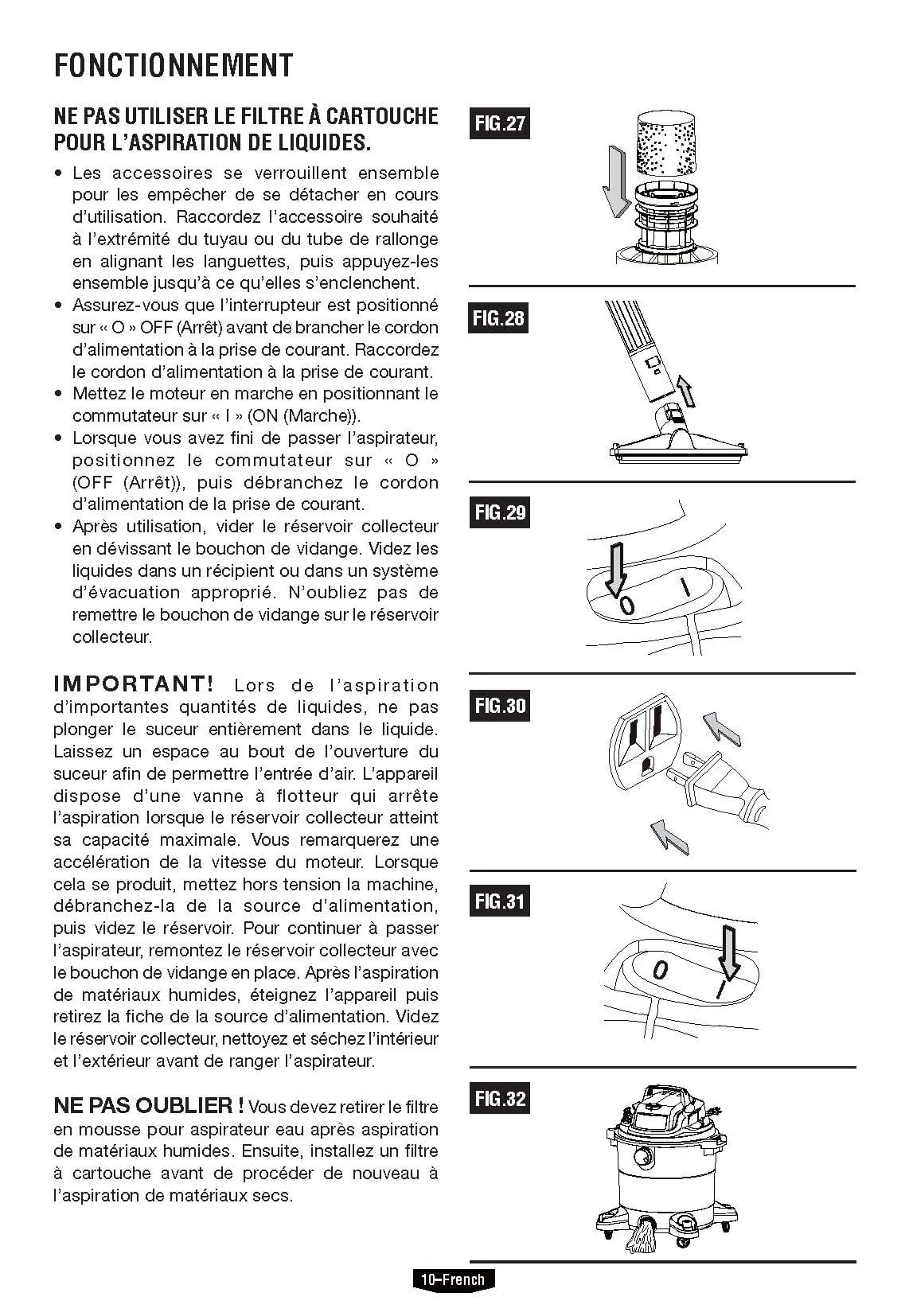 FONCTIONNEMENT

NE PAS UTILISER LE FILTRE À CARTOUCHE POUR L'ASPIRATION DE LIQUIDES.

• Les accessoires se verrouillent ensemble pour les empêcher de se détacher en cours d'utilisation. Raccordez l'accessoire souhaité à l'extrémité du tuyau ou du tube de rallonge en alignant les languettes, puis appuyez-les ensemble jusqu'à ce qu'elles s'enclenchent.
• Assurez-vous que l'interrupteur est positionné sur « O » OFF (Arrêt) avant de brancher le cordon d'alimentation à la prise de courant. Raccordez le cordon d'alimentation à la prise de courant.
• Mettez le moteur en marche en positionnant le commutateur sur « I » (ON (Marche)).
• Lorsque vous avez fini de passer l'aspirateur, positionnez le commutateur sur « O » (OFF (Arrêt)), puis débranchez le cordon d'alimentation de la prise de courant.
• Après utilisation, vider le réservoir collecteur en dévissant le bouchon de vidange. Videz les liquides dans un récipient ou dans un système d'évacuation approprié. N'oubliez pas de remettre le bouchon de vidange sur le réservoir collecteur.

IMPORTANT! Lors de l'aspiration d'importantes quantités de liquides, ne pas plonger le suceur entièrement dans le liquide. Laissez un espace au bout de l'ouverture du suceur afin de permettre l'entrée d'air. L'appareil dispose d'une vanne à flotteur qui arrête l'aspiration lorsque le réservoir collecteur atteint sa capacité maximale. Vous remarquerez une accélération de la vitesse du moteur. Lorsque cela se produit, mettez hors tension la machine, débranchez-la de la source d'alimentation, puis videz le réservoir. Pour continuer à passer l'aspirateur, remontez le réservoir collecteur avec le bouchon de vidange en place. Après l'aspiration de matériaux humides, éteignez l'appareil puis retirez la fiche de la source d'alimentation. Videz le réservoir collecteur, nettoyez et séchez l'intérieur et l'extérieur avant de ranger l'aspirateur.

NE PAS OUBLIER ! Vous devez retirer le filtre en mousse pour aspirateur eau après aspiration de matériaux humides. Ensuite, installez un filtre à cartouche avant de procéder de nouveau à l'aspiration de matériaux secs.

FIG.27

FIG.28

FIG.29

O I

FIG.30

FIG.31

O I

FIG.32

10–French