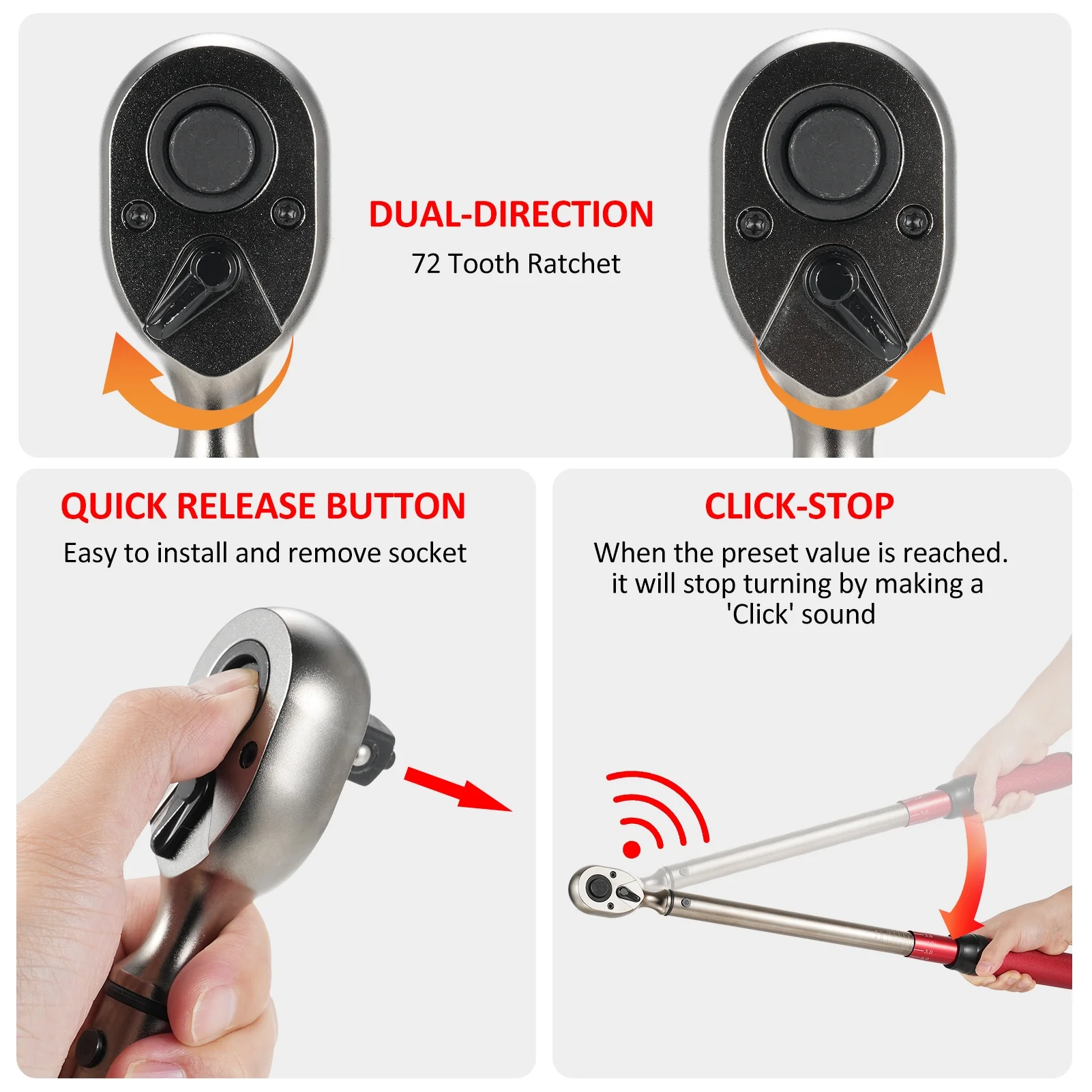 DUAL-DIRECTION
72 Tooth Ratchet

QUICK RELEASE BUTTON
Easy to install and remove socket

CLICK-STOP
When the preset value is reached. it will stop turning by making a 'Click' sound