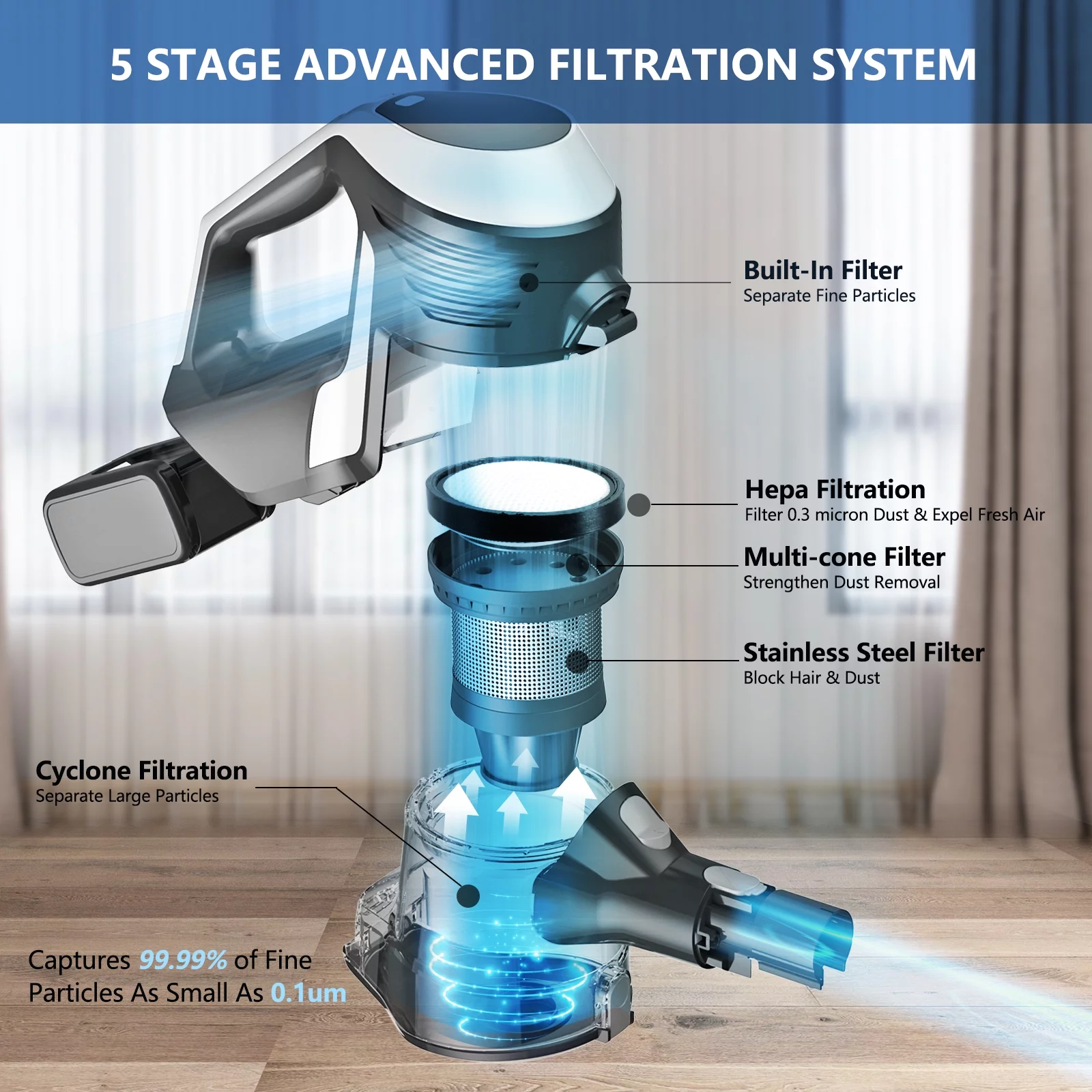 5 STAGE ADVANCED FILTRATION SYSTEM

Built-In Filter
Separate Fine Particles

Hepa Filtration
Filter 0.3 micron Dust & Expel Fresh Air

Multi-cone Filter
Strengthen Dust Removal

Stainless Steel Filter
Block Hair & Dust

Cyclone Filtration
Separate Large Particles

Captures 99.99% of Fine Particles As Small As 0.1um