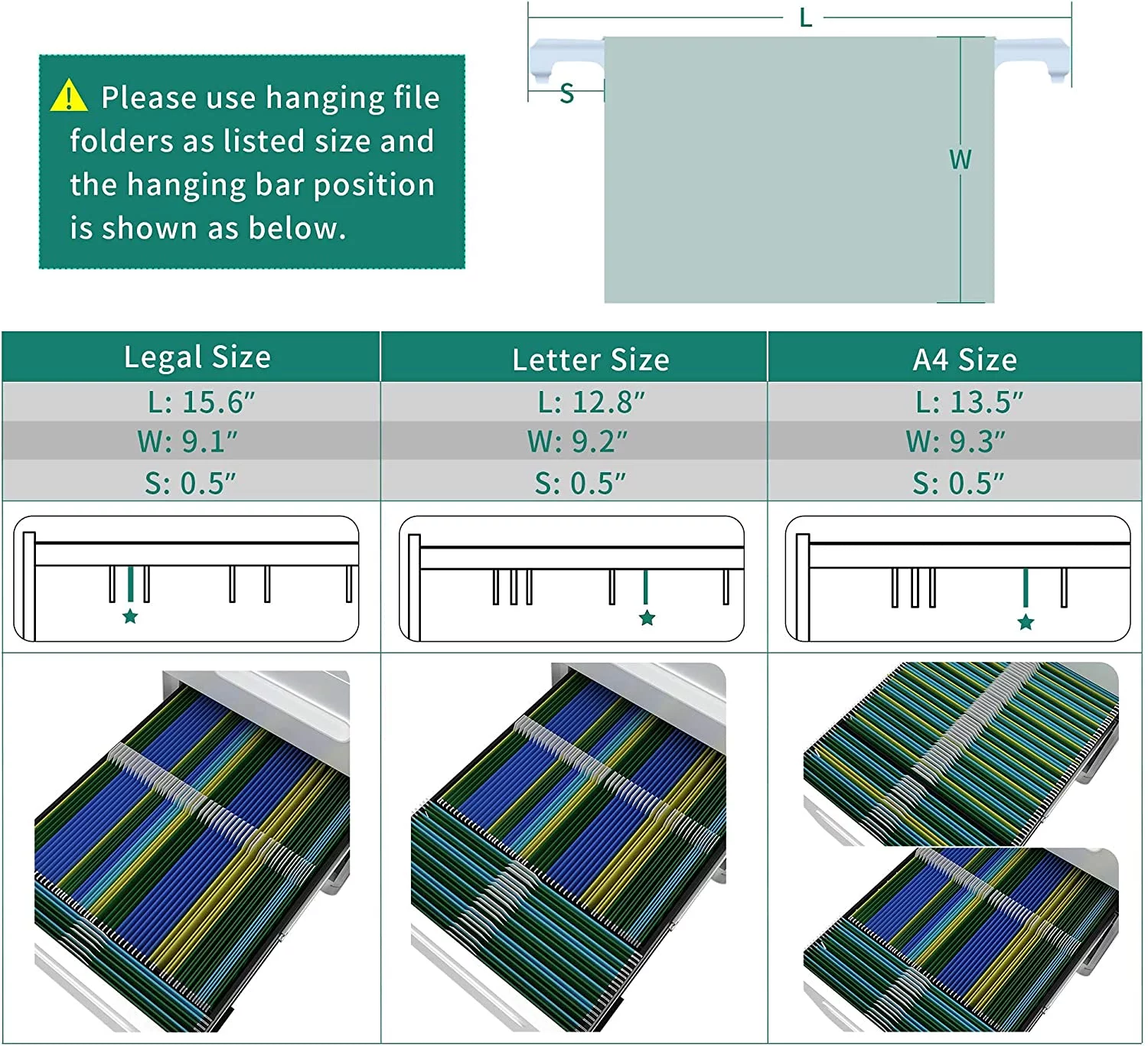 Please use hanging file folders as listed size and the hanging bar position is shown as below.

L
S
W

| Legal Size | Letter Size | A4 Size |
|---|---|---|
| L: 15.6″ | L: 12.8″ | L: 13.5″ |
| W: 9.1″ | W: 9.2″ | W: 9.3″ |
| S: 0.5″ | S: 0.5″ | S: 0.5″ |